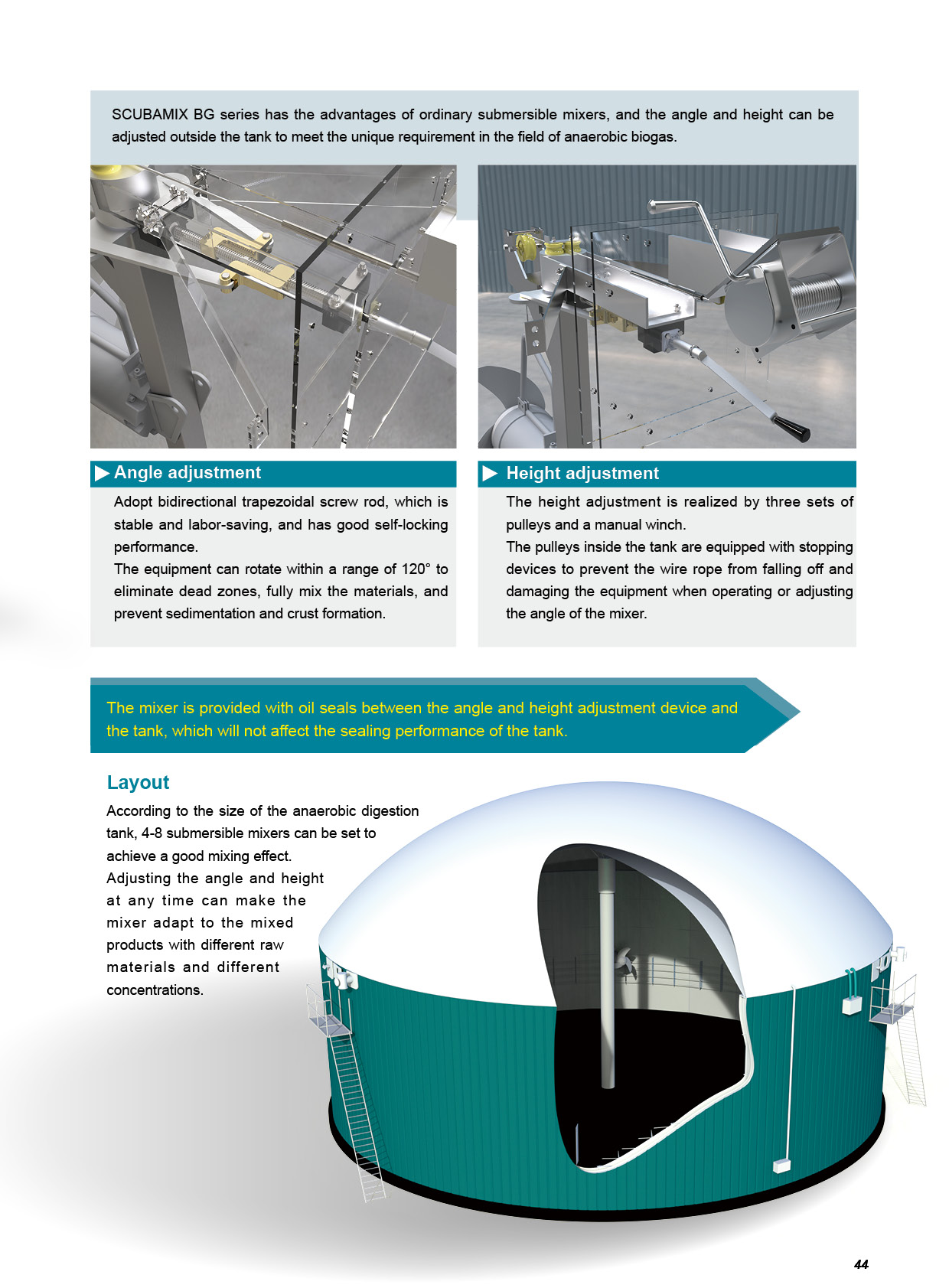 SCUBAMIX BG series has the advantages of ordinary submersible mixers, and the angle and height can be adjusted outside the tank to meet the unique requirement in the field of anaerobic biogas.

Angle adjustment

Adopt bidirectional trapezoidal screw rod, which is stable and labor-saving, and has good self-locking performance.
The equipment can rotate within a range of 120° to eliminate dead zones, fully mix the materials, and prevent sedimentation and crust formation.

Height adjustment

The height adjustment is realized by three sets of pulleys and a manual winch.
The pulleys inside the tank are equipped with stopping devices to prevent the wire rope from falling off and damaging the equipment when operating or adjusting the angle of the mixer.

The mixer is provided with oil seals between the angle and height adjustment device and the tank, which will not affect the sealing performance of the tank.

Layout

According to the size of the anaerobic digestion tank, 4-8 submersible mixers can be set to achieve a good mixing effect.
Adjusting the angle and height at any time can make the mixer adapt to the mixed products with different raw materials and different concentrations.

44