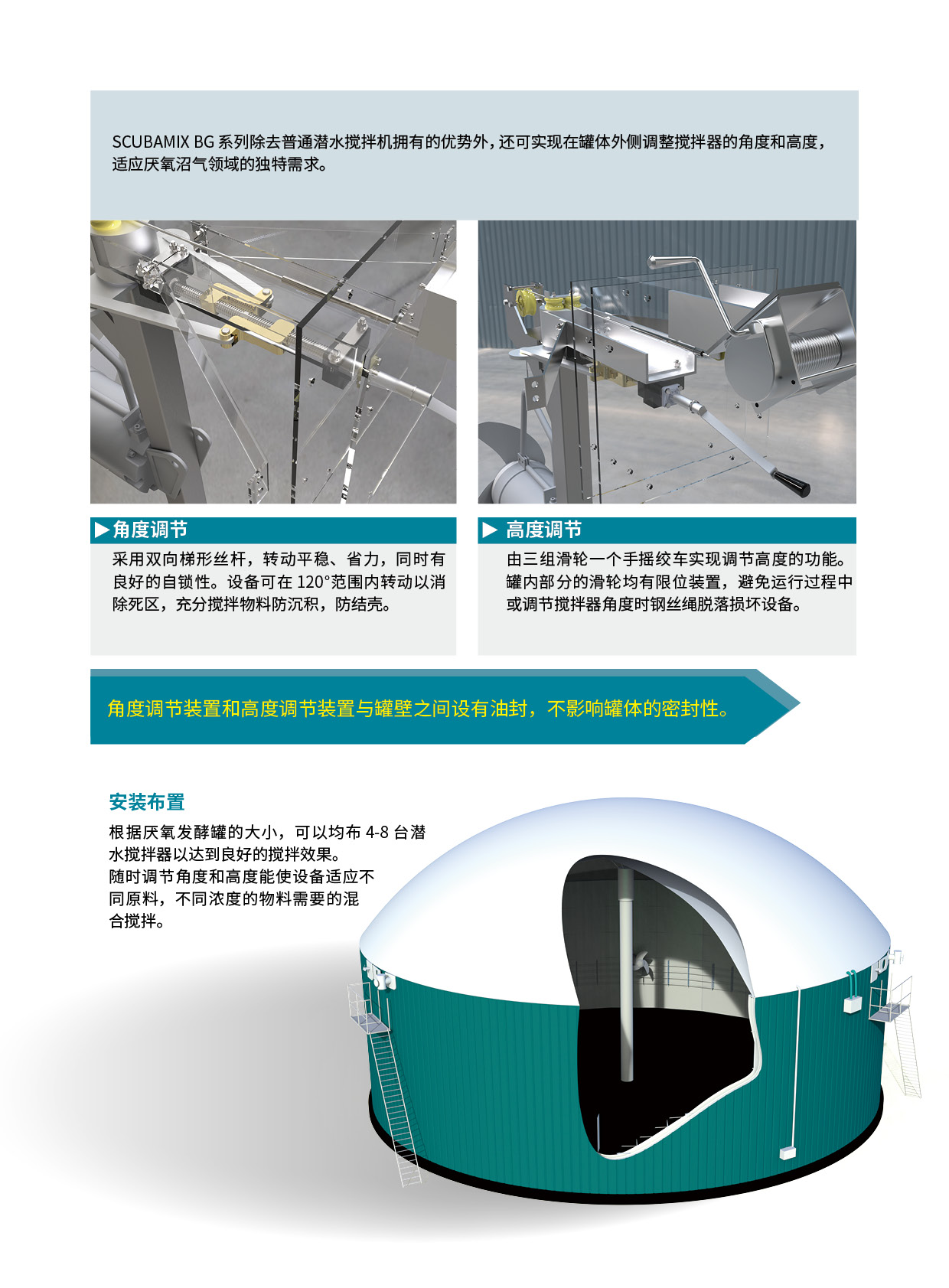 SCUBAMIX BG 系列除去普通潜水搅拌机拥有的优势外，还可实现在罐体外侧调整搅拌器的角度和高度，适应厌氧沼气领域的独特需求。

▶ 角度调节

采用双向梯形丝杆，转动平稳、省力，同时有良好的自锁性。设备可在 120°范围内转动以消除死区，充分搅拌物料防沉积，防结壳。

▶ 高度调节

由三组滑轮一个手摇绞车实现调节高度的功能。罐内部分的滑轮均有限位装置，避免运行过程中或调节搅拌器角度时钢丝绳脱落损坏设备。

角度调节装置和高度调节装置与罐壁之间设有油封，不影响罐体的密封性。

安装布置

根据厌氧发酵罐的大小，可以均布 4-8 台潜水搅拌器以达到良好的搅拌效果。
随时调节角度和高度能使设备适应不同原料，不同浓度的物料需要的混合搅拌。